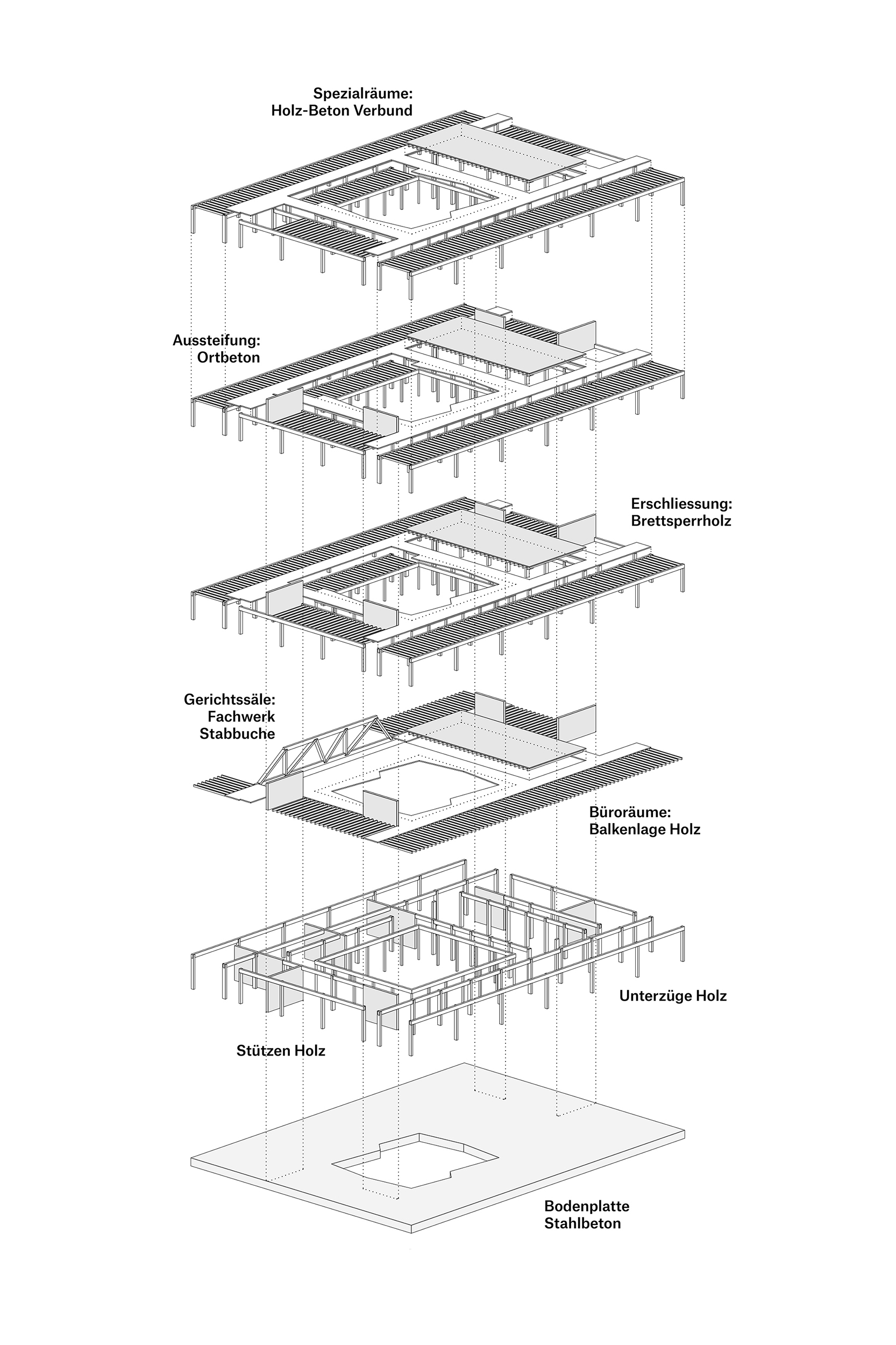 Spezialräume:
Holz-Beton Verbund

Aussteifung:
Ortbeton

Erschliessung:
Brettsperrholz

Gerichtssäle:
Fachwerk
Stabbuche

Büroräume:
Balkenlage Holz

Unterzüge Holz

Stützen Holz

Bodenplatte
Stahlbeton